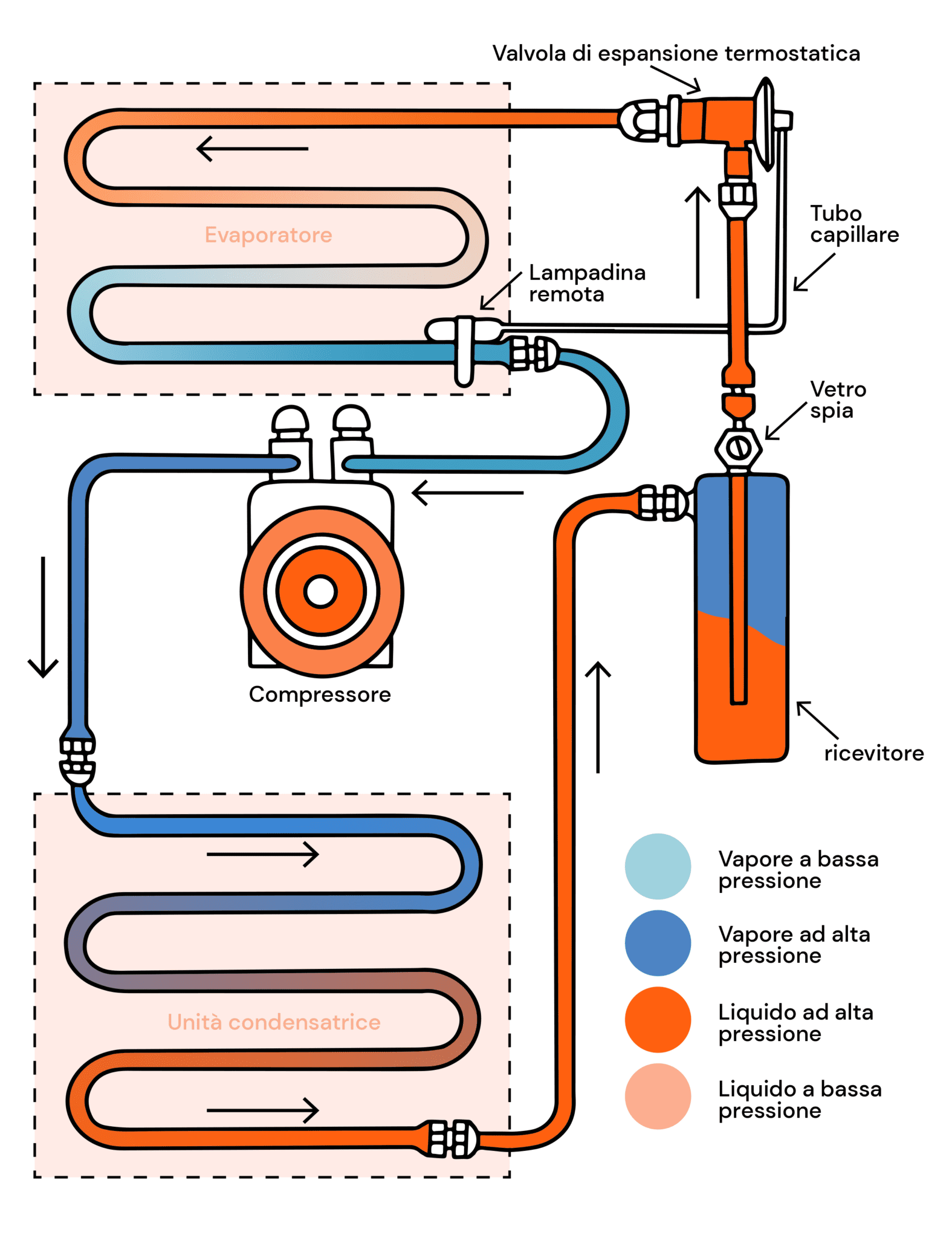 Valvola di espansione termostatica

Evaporatore

Tubo capillare

Lampadina remota

Vetro spia

Compressore

ricevitore

Unità condensatrice

Vapore a bassa pressione

Vapore ad alta pressione

Liquido ad alta pressione

Liquido a bassa pressione